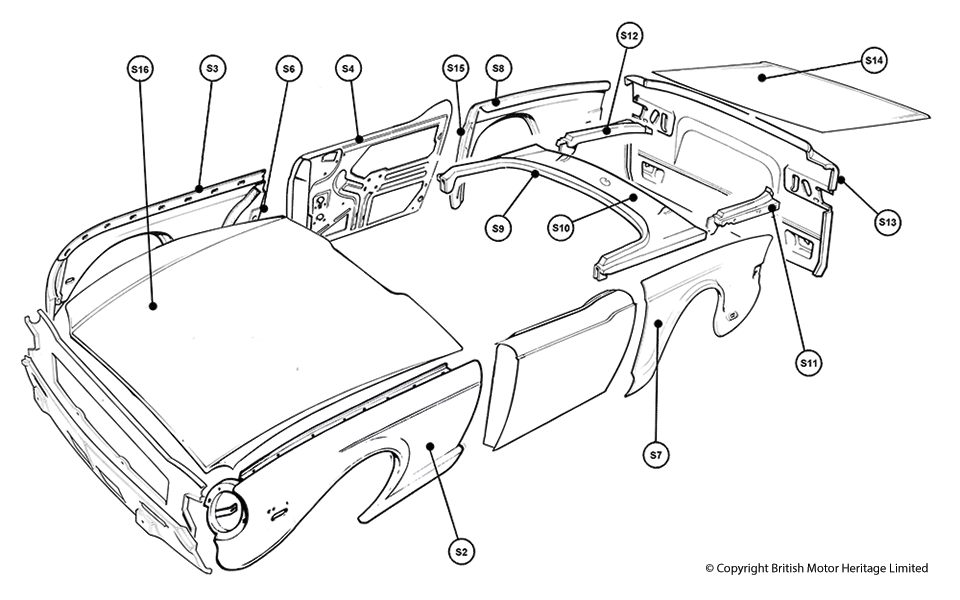 S16
S3
S6
S4
S15
S8
S12
S14
S9
S10
S13
S11
S7
S2
© Copyright British Motor Heritage Limited