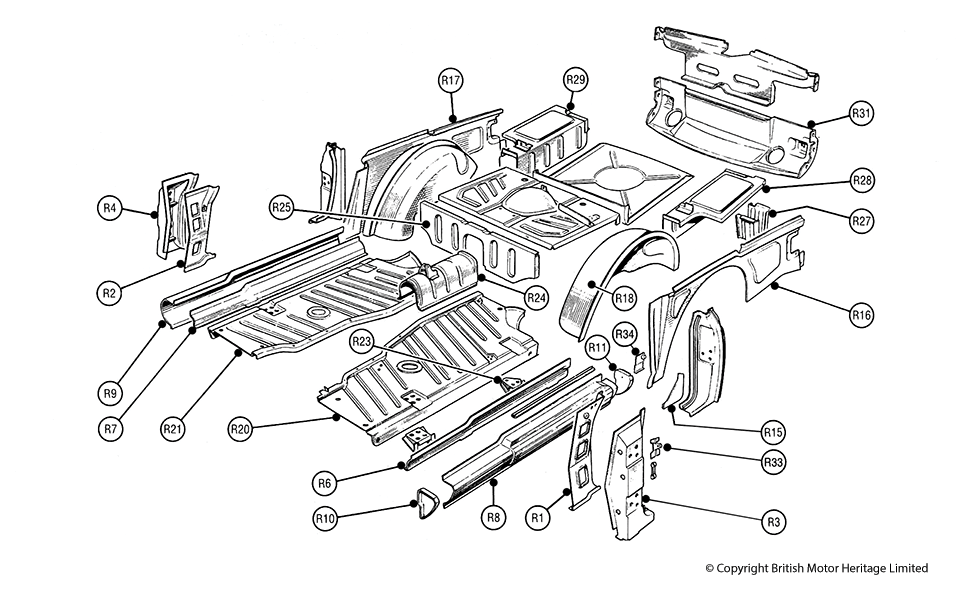 R17
R29
R31
R4
R25
R28
R27
R2
R24
R18
R16
R9
R23
R34
R11
R7
R21
R20
R15
R33
R6
R10
R8
R1
R3
© Copyright British Motor Heritage Limited