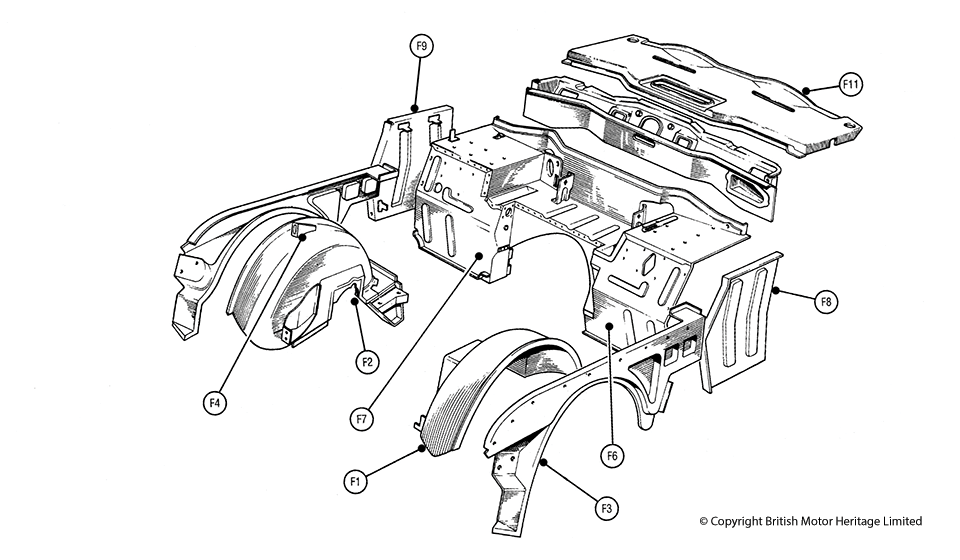 F9
F11
F8
F2
F4
F7
F6
F1
F3
© Copyright British Motor Heritage Limited