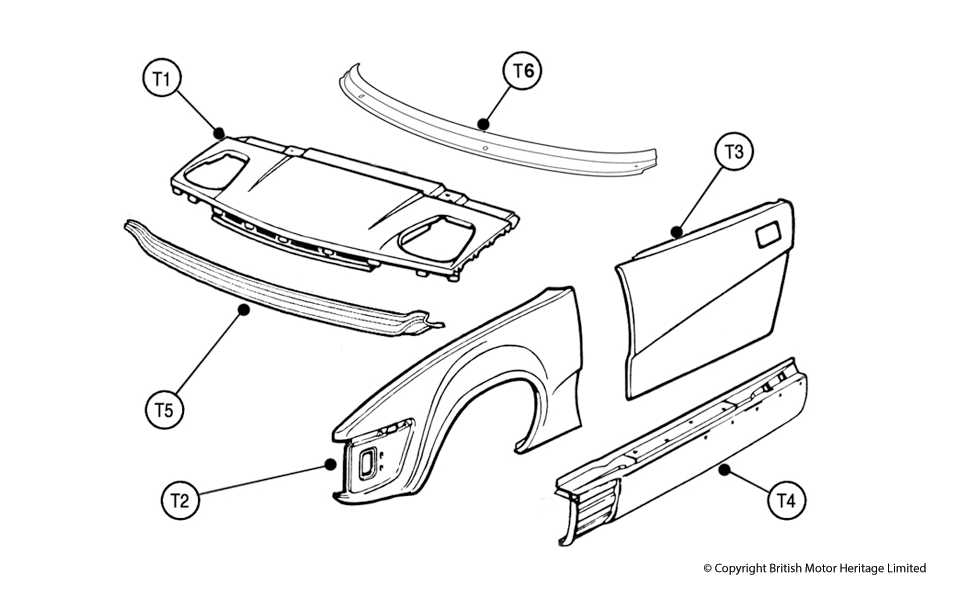 T1

T6

T3

T5

T2

T4

© Copyright British Motor Heritage Limited