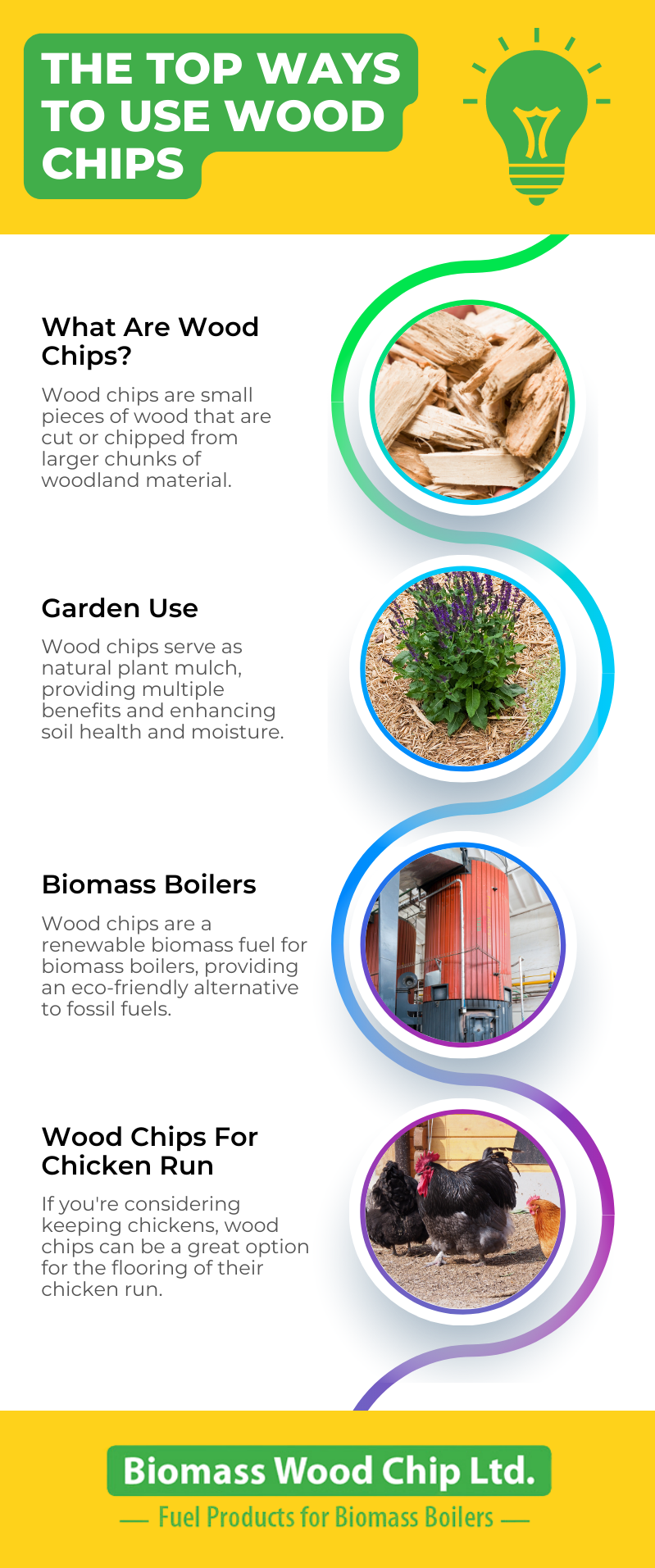 THE TOP WAYS TO USE WOOD CHIPS

What Are Wood Chips?

Wood chips are small pieces of wood that are cut or chipped from larger chunks of woodland material.

Garden Use

Wood chips serve as natural plant mulch, providing multiple benefits and enhancing soil health and moisture.

Biomass Boilers

Wood chips are a renewable biomass fuel for biomass boilers, providing an eco-friendly alternative to fossil fuels.

Wood Chips For Chicken Run

If you're considering keeping chickens, wood chips can be a great option for the flooring of their chicken run.

Biomass Wood Chip Ltd.

— Fuel Products for Biomass Boilers —