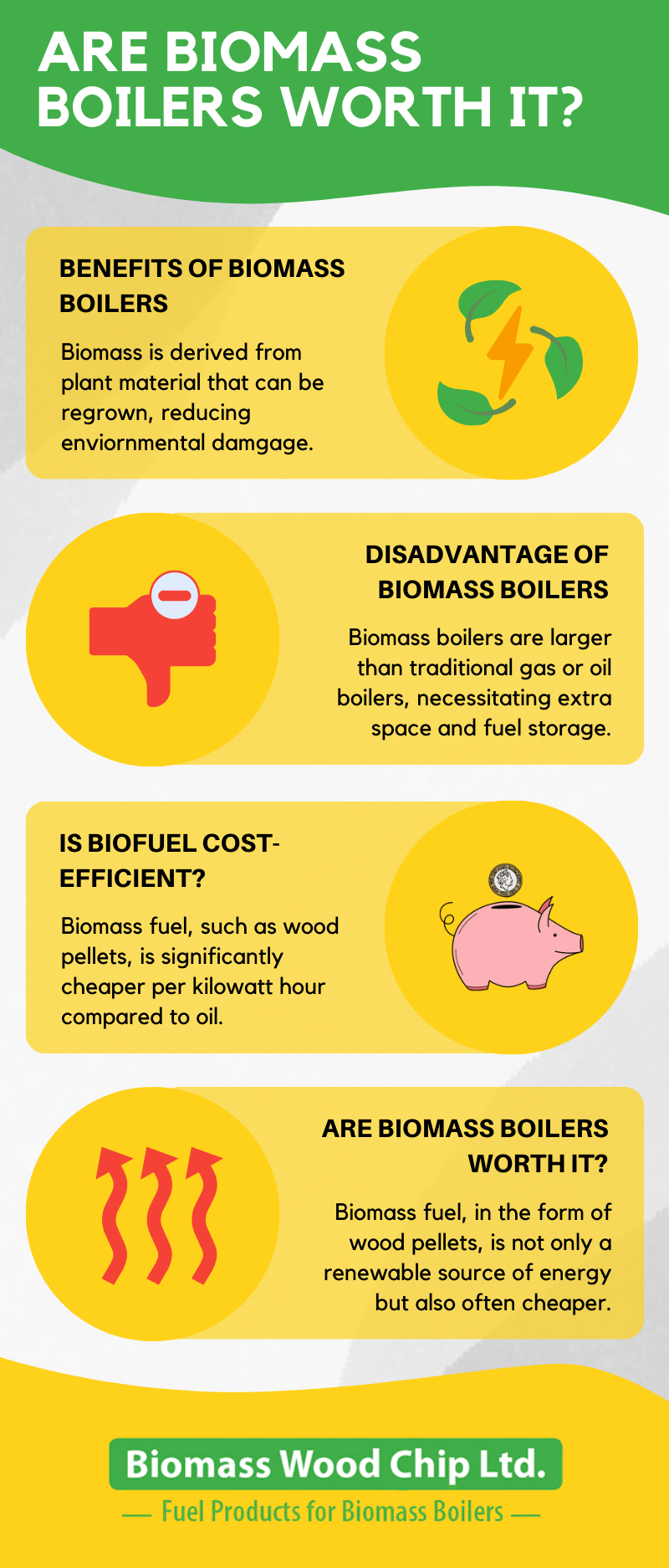 ARE BIOMASS BOILERS WORTH IT?

BENEFITS OF BIOMASS BOILERS

Biomass is derived from plant material that can be regrown, reducing enviornmental damgage.

DISADVANTAGE OF BIOMASS BOILERS

Biomass boilers are larger than traditional gas or oil boilers, necessitating extra space and fuel storage.

IS BIOFUEL COST-EFFICIENT?

Biomass fuel, such as wood pellets, is significantly cheaper per kilowatt hour compared to oil.

ARE BIOMASS BOILERS WORTH IT?

Biomass fuel, in the form of wood pellets, is not only a renewable source of energy but also often cheaper.

Biomass Wood Chip Ltd.

— Fuel Products for Biomass Boilers —