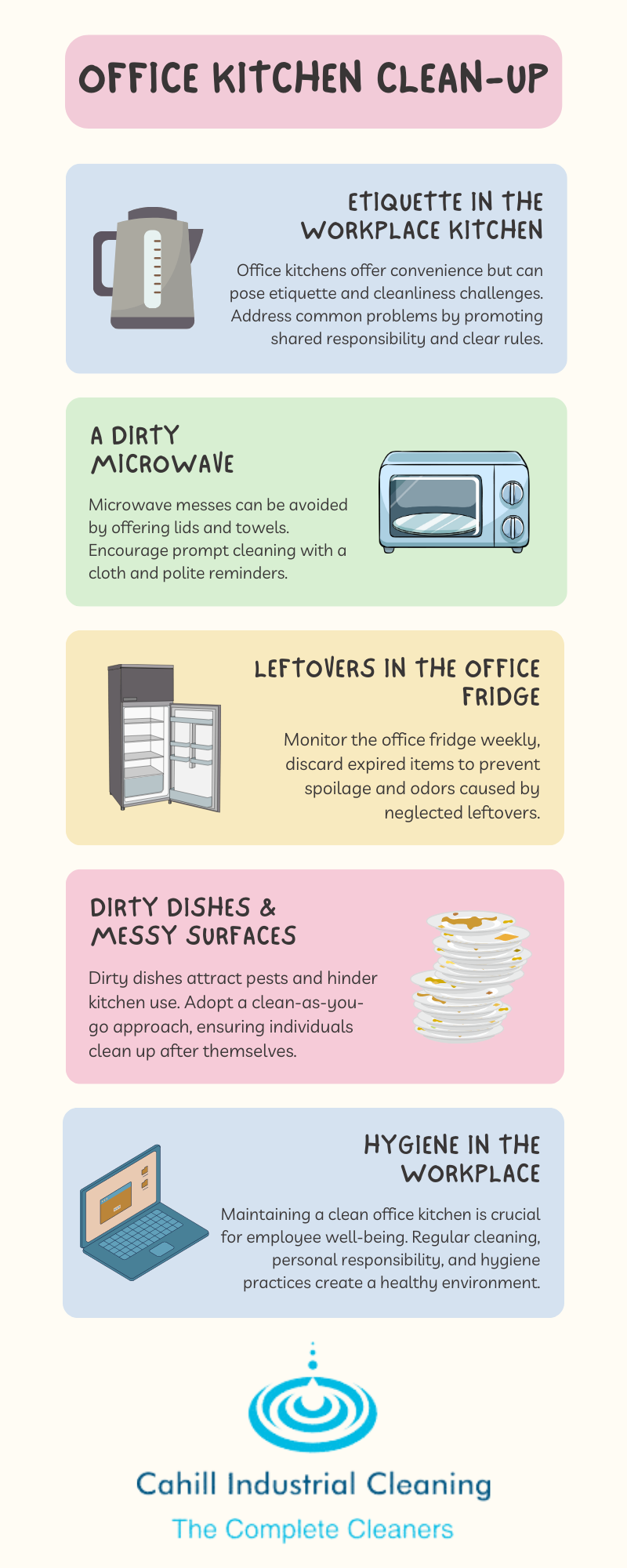 OFFICE KITCHEN CLEAN-UP

ETIQUETTE IN THE WORKPLACE KITCHEN

Office kitchens offer convenience but can pose etiquette and cleanliness challenges. Address common problems by promoting shared responsibility and clear rules.

A DIRTY MICROWAVE

Microwave messes can be avoided by offering lids and towels. Encourage prompt cleaning with a cloth and polite reminders.

LEFTOVERS IN THE OFFICE FRIDGE

Monitor the office fridge weekly, discard expired items to prevent spoilage and odors caused by neglected leftovers.

DIRTY DISHES & MESSY SURFACES

Dirty dishes attract pests and hinder kitchen use. Adopt a clean-as-you-go approach, ensuring individuals clean up after themselves.

HYGIENE IN THE WORKPLACE

Maintaining a clean office kitchen is crucial for employee well-being. Regular cleaning, personal responsibility, and hygiene practices create a healthy environment.

Cahill Industrial Cleaning
The Complete Cleaners